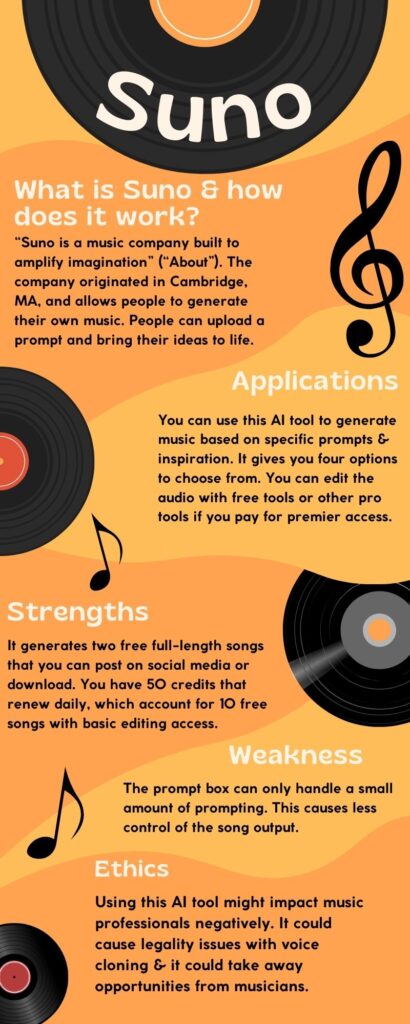 Suno

What is Suno & how does it work?

"Suno is a music company built to amplify imagination" ("About"). The company originated in Cambridge, MA, and allows people to generate their own music. People can upload a prompt and bring their ideas to life.

Applications

You can use this AI tool to generate music based on specific prompts & inspiration. It gives you four options to choose from. You can edit the audio with free tools or other pro tools if you pay for premier access.

Strengths

It generates two free full-length songs that you can post on social media or download. You have 50 credits that renew daily, which account for 10 free songs with basic editing access.

Weakness

The prompt box can only handle a small amount of prompting. This causes less control of the song output.

Ethics

Using this AI tool might impact music professionals negatively. It could cause legality issues with voice cloning & it could take away opportunities from musicians.