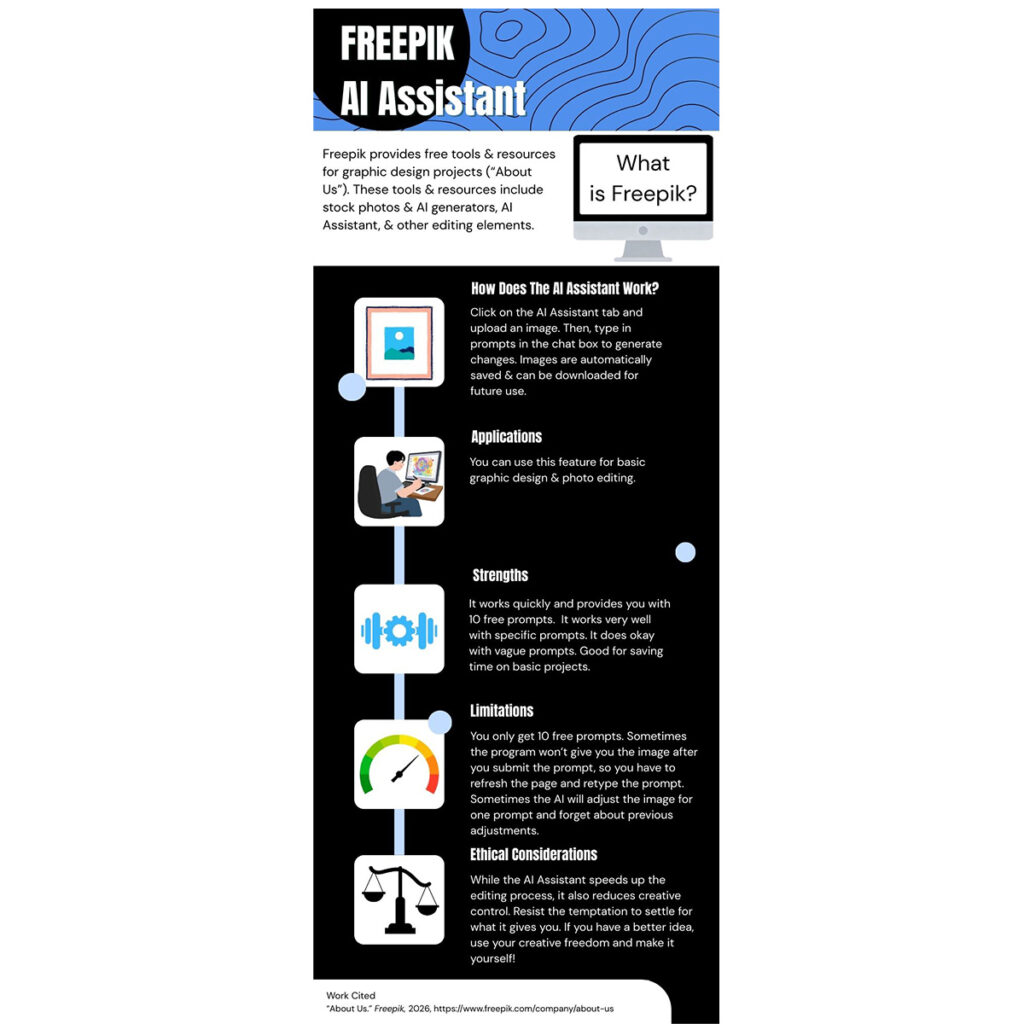 FREEPIK
AI Assistant

Freepik provides free tools & resources for graphic design projects ("About Us"). These tools & resources include stock photos & AI generators, AI Assistant, & other editing elements.

What is Freepik?

How Does The AI Assistant Work?
Click on the AI Assistant tab and upload an image. Then, type in prompts in the chat box to generate changes. Images are automatically saved & can be downloaded for future use.

Applications
You can use this feature for basic graphic design & photo editing.

Strengths
It works quickly and provides you with 10 free prompts. It works very well with specific prompts. It does okay with vague prompts. Good for saving time on basic projects.

Limitations
You only get 10 free prompts. Sometimes the program won't give you the image after you submit the prompt, so you have to refresh the page and retype the prompt. Sometimes the AI will adjust the image for one prompt and forget about previous adjustments.

Ethical Considerations
While the AI Assistant speeds up the editing process, it also reduces creative control. Resist the temptation to settle for what it gives you. If you have a better idea, use your creative freedom and make it yourself!

Work Cited
"About Us." Freepik, 2026, https://www.freepik.com/company/about-us